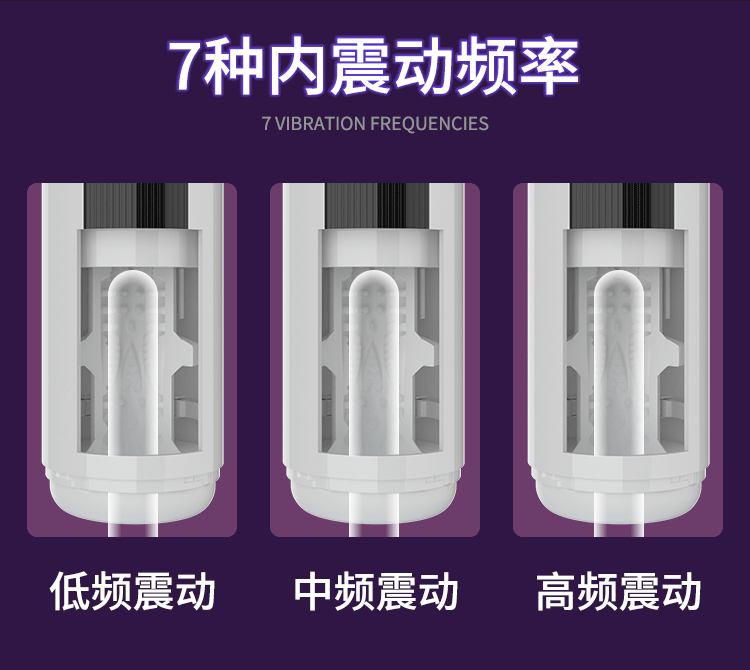 7种内震动频率

7 VIBRATION FREQUENCIES

低频震动

中频震动

高频震动